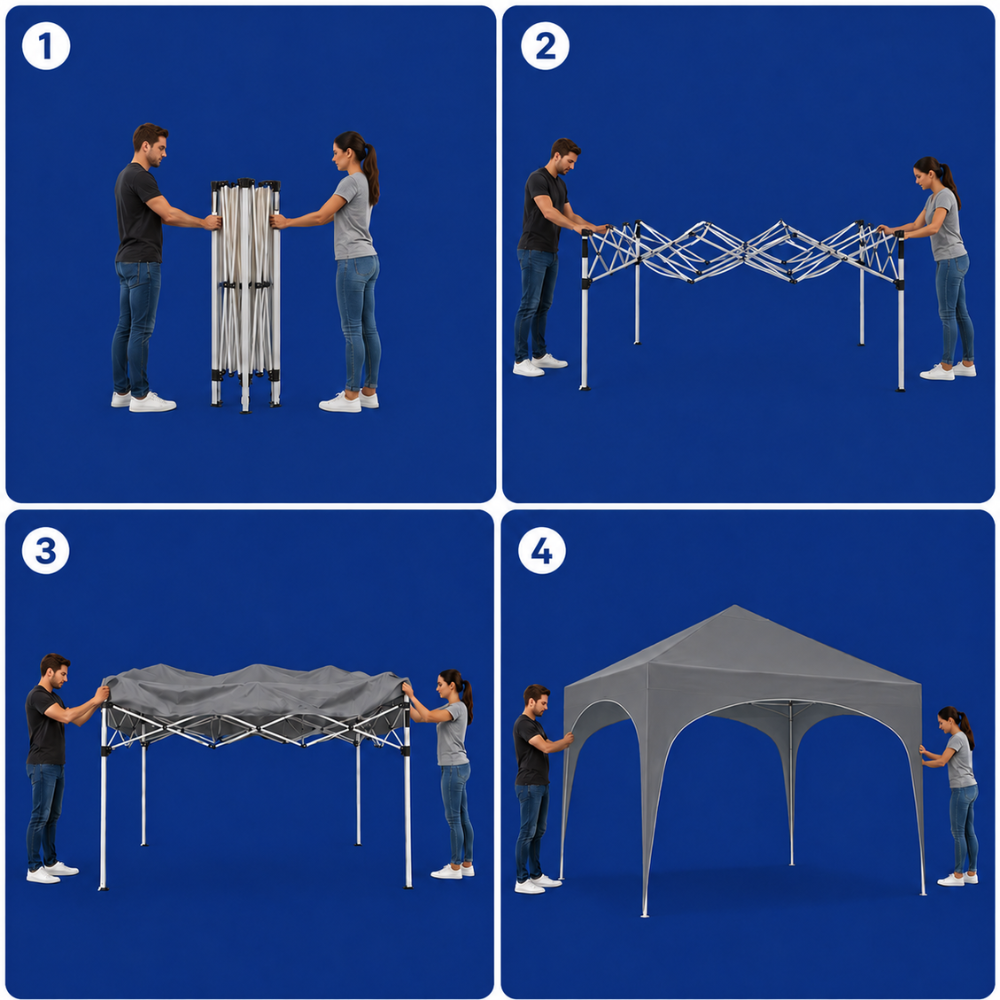 1

2

3

4