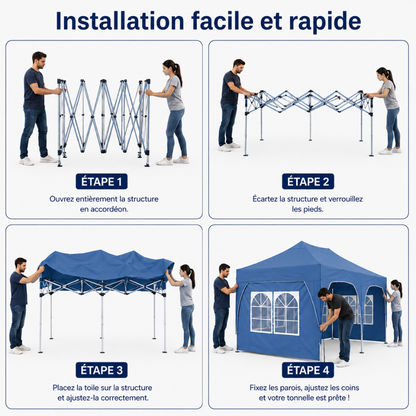 Installation facile et rapide

ÉTAPE 1

Ouvrez entièrement la structure en accordéon.

ÉTAPE 2

Écartez la structure et verrouillez les pieds.

ÉTAPE 3

Placez la toile sur la structure et ajustez-la correctement.

ÉTAPE 4

Fixez les parois, ajustez les coins et votre tonnelle est prête !