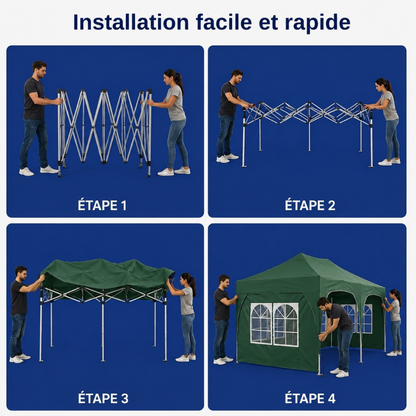 Installation facile et rapide

ÉTAPE 1

ÉTAPE 2

ÉTAPE 3

ÉTAPE 4