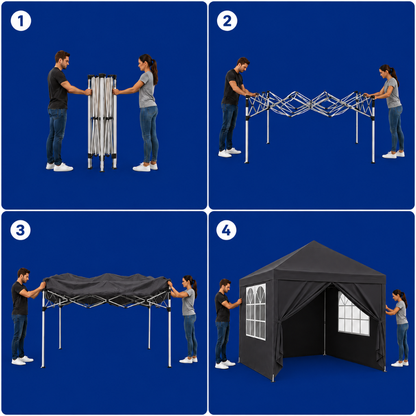 1

2

3

4