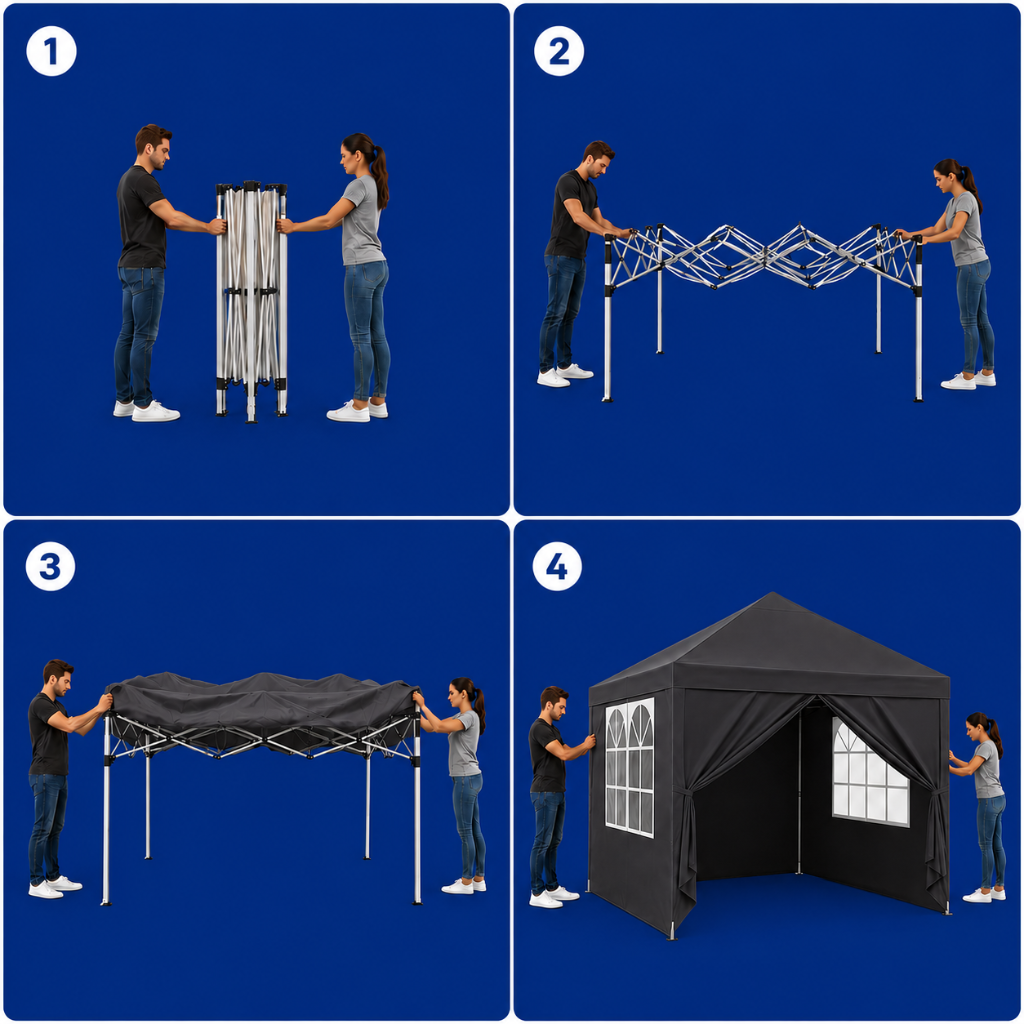 1

2

3

4