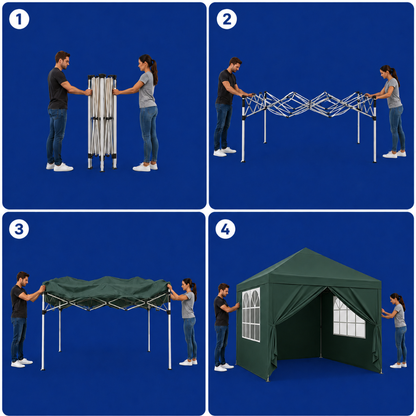 1

2

3

4