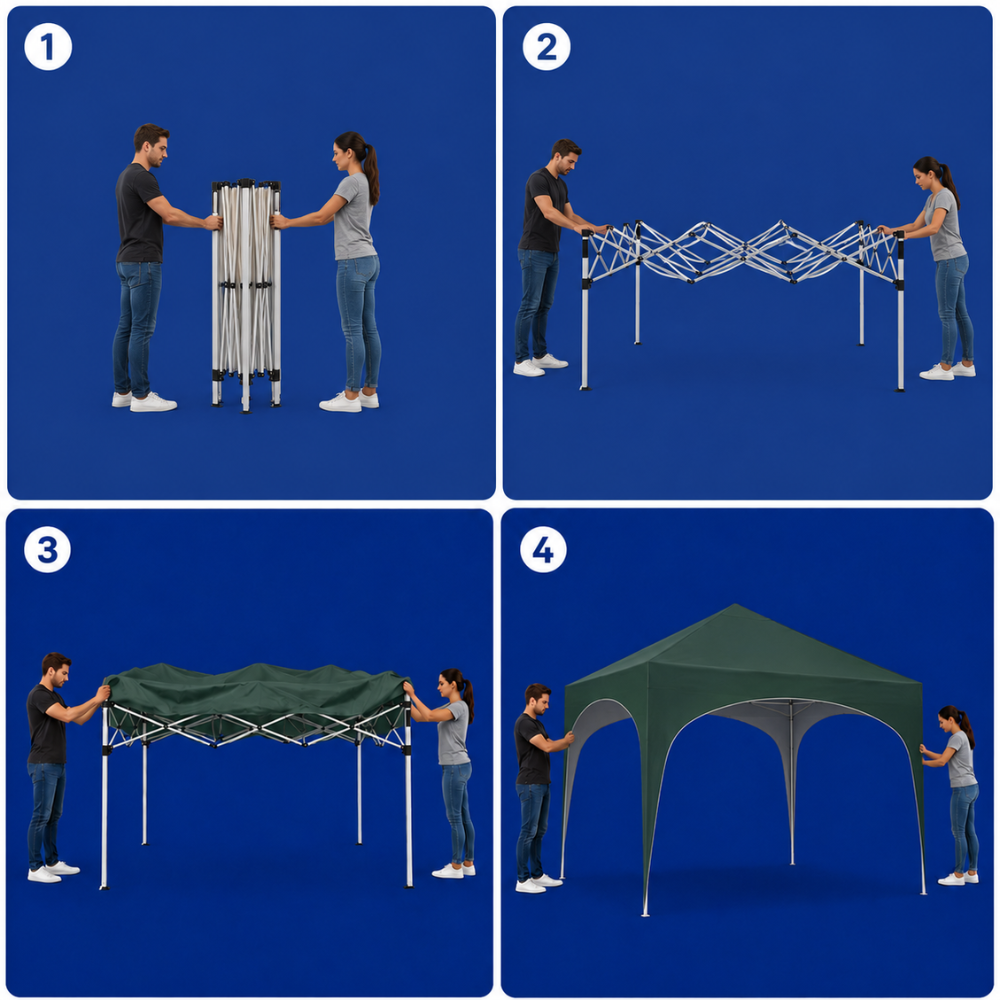 1

2

3

4