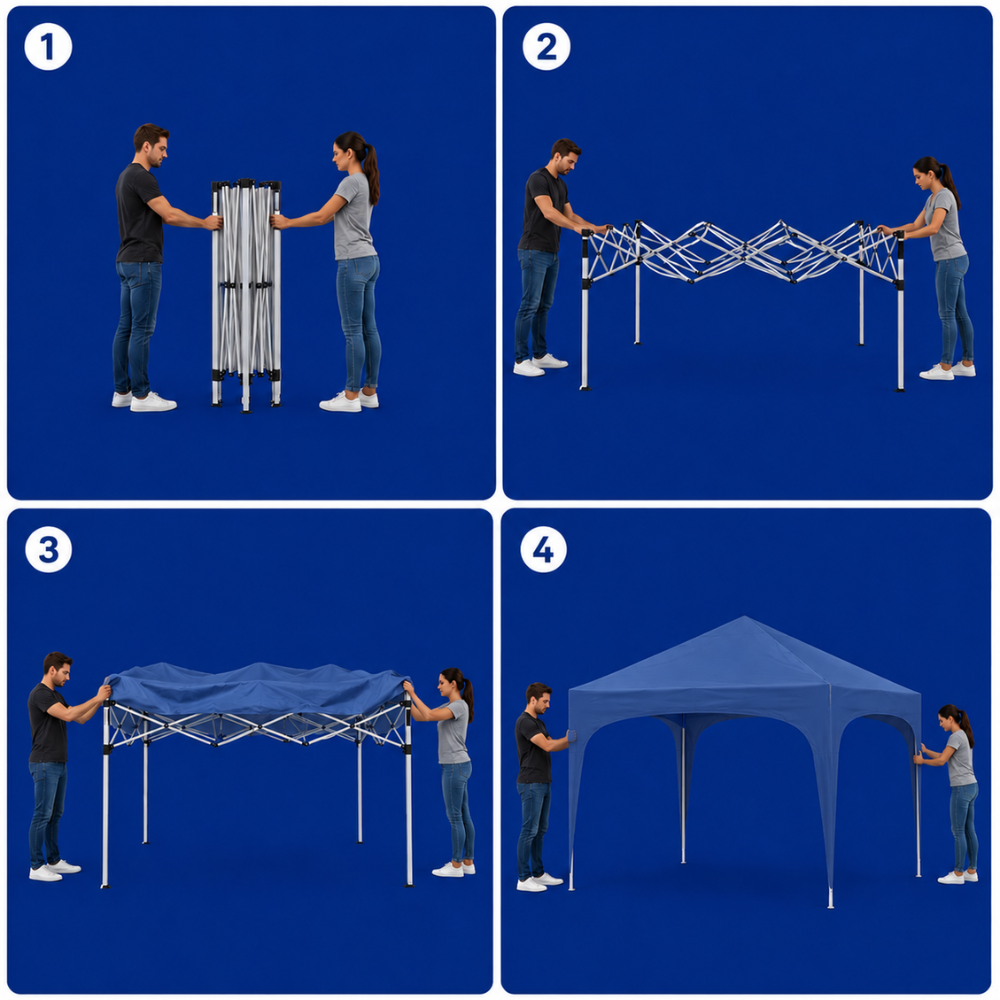 1

2

3

4